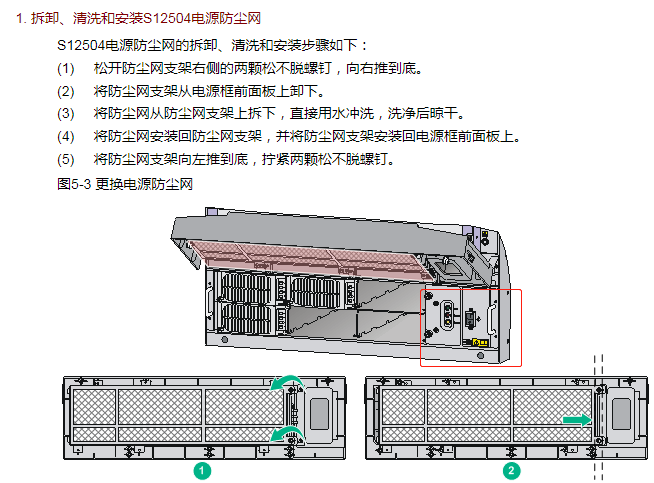 1. 拆卸、清洗和安装S12504电源防尘网

S12504电源防尘网的拆卸、清洗和安装步骤如下：

(1) 松开防尘网支架右侧的两颗松不脱螺钉，向右推到底。

(2) 将防尘网支架从电源框前面板上卸下。

(3) 将防尘网从防尘网支架上拆下，直接用水冲洗，洗净后晾干。

(4) 将防尘网安装回防尘网支架，并将防尘网支架安装回电源框前面板上。

(5) 将防尘网支架向左推到底，拧紧两颗松不脱螺钉。

图5-3 更换电源防尘网

1

2