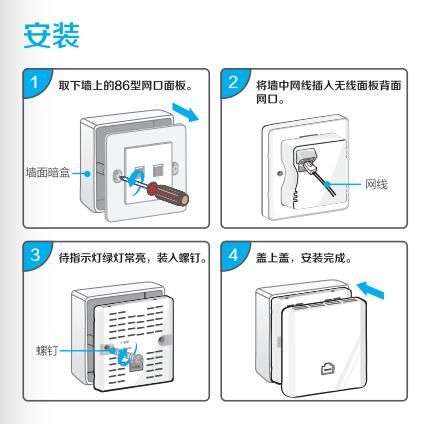 安装

1 取下墙上的86型网口面板。

墙面暗盒

2 将墙中网线插入无线面板背面网口。

网线

3 待指示灯绿灯常亮，装入螺钉。

螺钉

4 盖上盖，安装完成。