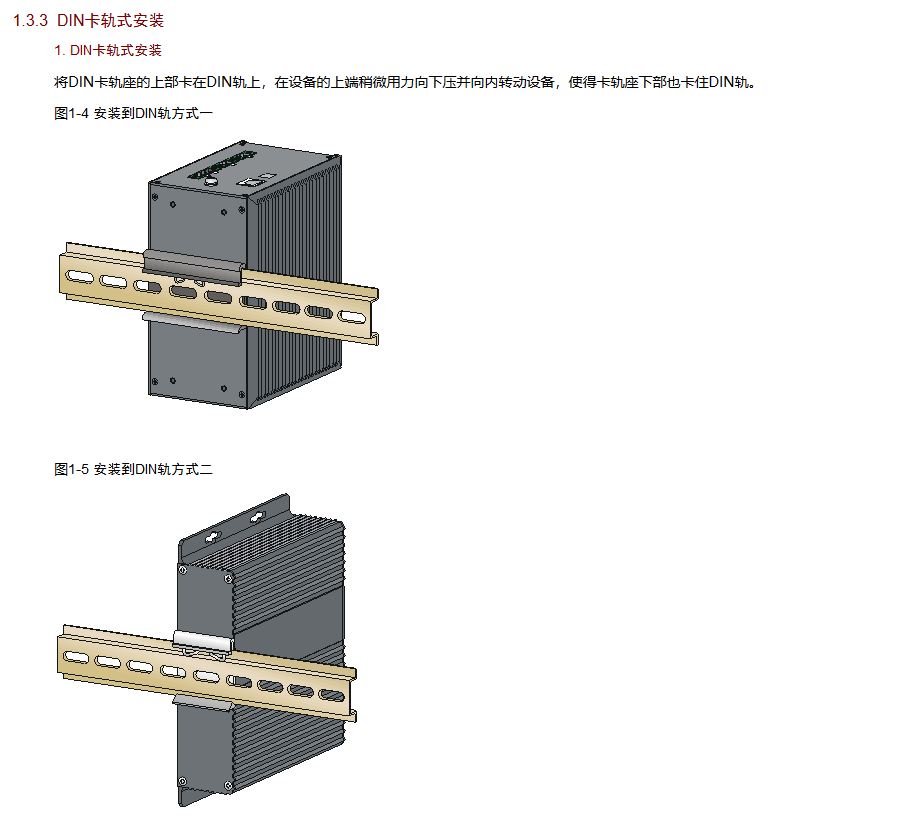 1.3.3 DIN卡轨式安装

1. DIN卡轨式安装

将DIN卡轨座的上部卡在DIN轨上，在设备的上端稍微用力向下压并向内转动设备，使得卡轨座下部也卡住DIN轨。

图1-4 安装到DIN轨方式一

图1-5 安装到DIN轨方式二