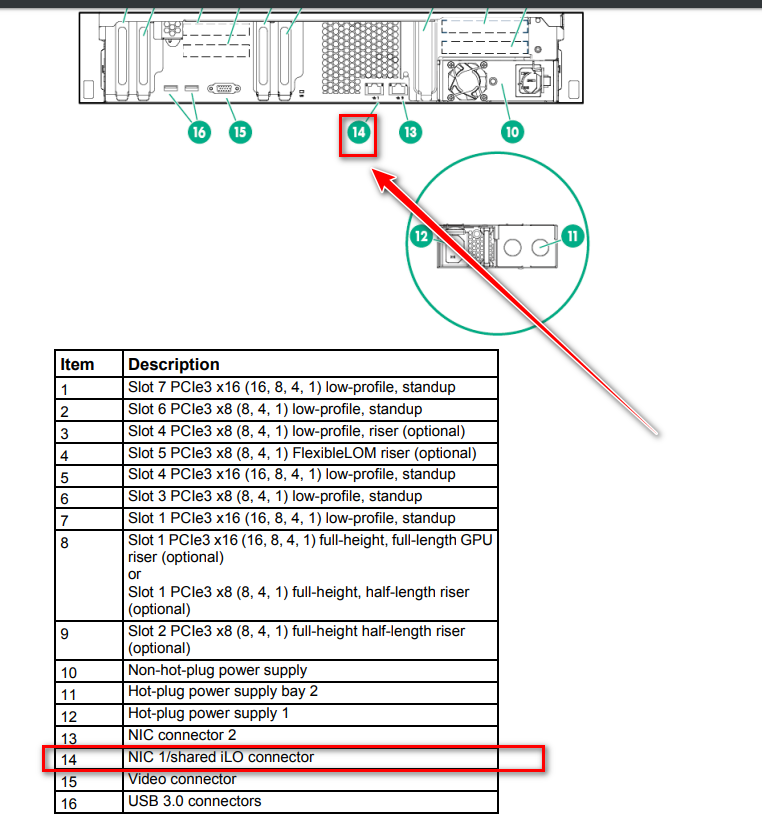 16 15 14 13 10

12 11

| Item | Description |
|---|---|
| 1 | Slot 7 PCIe3 x16 (16, 8, 4, 1) low-profile, standup |
| 2 | Slot 6 PCIe3 x8 (8, 4, 1) low-profile, standup |
| 3 | Slot 4 PCIe3 x8 (8, 4, 1) low-profile, riser (optional) |
| 4 | Slot 5 PCIe3 x8 (8, 4, 1) FlexibleLOM riser (optional) |
| 5 | Slot 4 PCIe3 x16 (16, 8, 4, 1) low-profile, standup |
| 6 | Slot 3 PCIe3 x8 (8, 4, 1) low-profile, standup |
| 7 | Slot 1 PCIe3 x16 (16, 8, 4, 1) low-profile, standup |
| 8 | Slot 1 PCIe3 x16 (16, 8, 4, 1) full-height, full-length GPU riser (optional) or Slot 1 PCIe3 x8 (8, 4, 1) full-height, half-length riser (optional) |
| 9 | Slot 2 PCIe3 x8 (8, 4, 1) full-height half-length riser (optional) |
| 10 | Non-hot-plug power supply |
| 11 | Hot-plug power supply bay 2 |
| 12 | Hot-plug power supply 1 |
| 13 | NIC connector 2 |
| 14 | NIC 1/shared iLO connector |
| 15 | Video connector |
| 16 | USB 3.0 connectors |