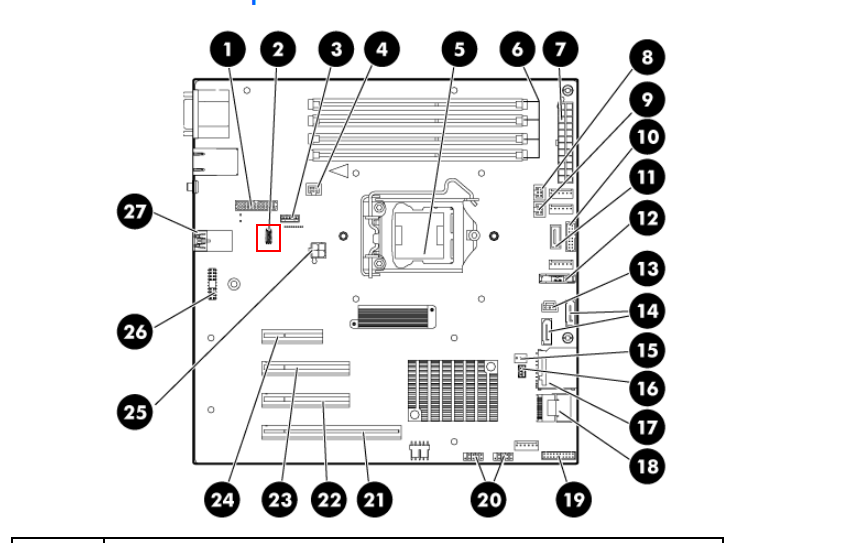 1 2 3 4 5 6 7 8 9 10 11 12 13 14 15 16 17 18 19 20 21 22 23 24 25 26 27