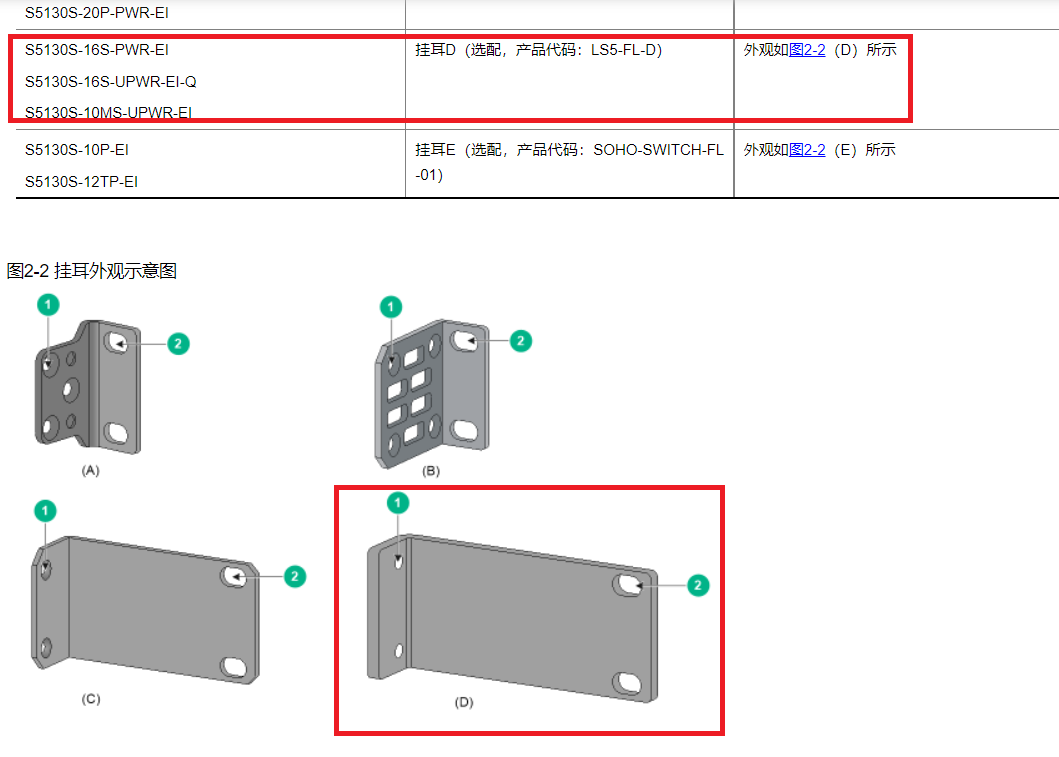 | S5130S-20P-PWR-EI | | |
|---|---|---|
| S5130S-16S-PWR-EI S5130S-16S-UPWR-EI-Q S5130S-10MS-UPWR-EI | 挂耳D（选配，产品代码：LS5-FL-D) | 外观如图2-2（D）所示 |
| S5130S-10P-EI S5130S-12TP-EI | 挂耳E（选配，产品代码：SOHO-SWITCH-FL-01) | 外观如图2-2（E）所示 |

图2-2 挂耳外观示意图

1 2
(A)

1 2
(B)

1 2
(C)

1 2
(D)