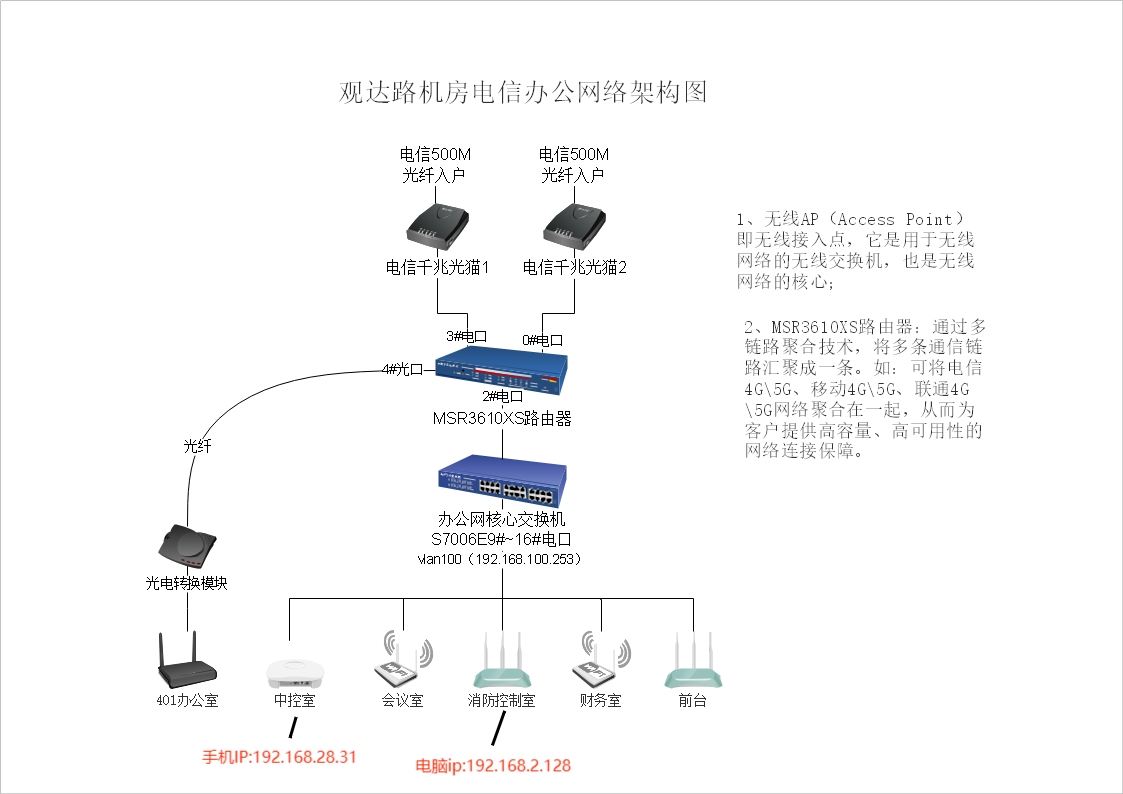 观达路机房电信办公网络架构图

电信500M
光纤入户

电信500M
光纤入户

电信千兆光猫1

电信千兆光猫2

3#电口

0#电口

4#光口

2#电口

MSR3610XS路由器

光纤

办公网核心交换机
S7006E9#~16#电口
vlan100（192.168.100.253）

光电转换模块

401办公室

中控室

会议室

消防控制室

财务室

前台

手机IP:192.168.28.31

电脑ip:192.168.2.128

1、无线AP（Access Point）即无线接入点，它是用于无线网络的无线交换机，也是无线网络的核心；

2、MSR3610XS路由器：通过多链路聚合技术，将多条通信链路汇聚成一条。如：可将电信4G\5G、移动4G\5G、联通4G\5G网络聚合在一起，从而为客户提供高容量、高可用性的网络连接保障。