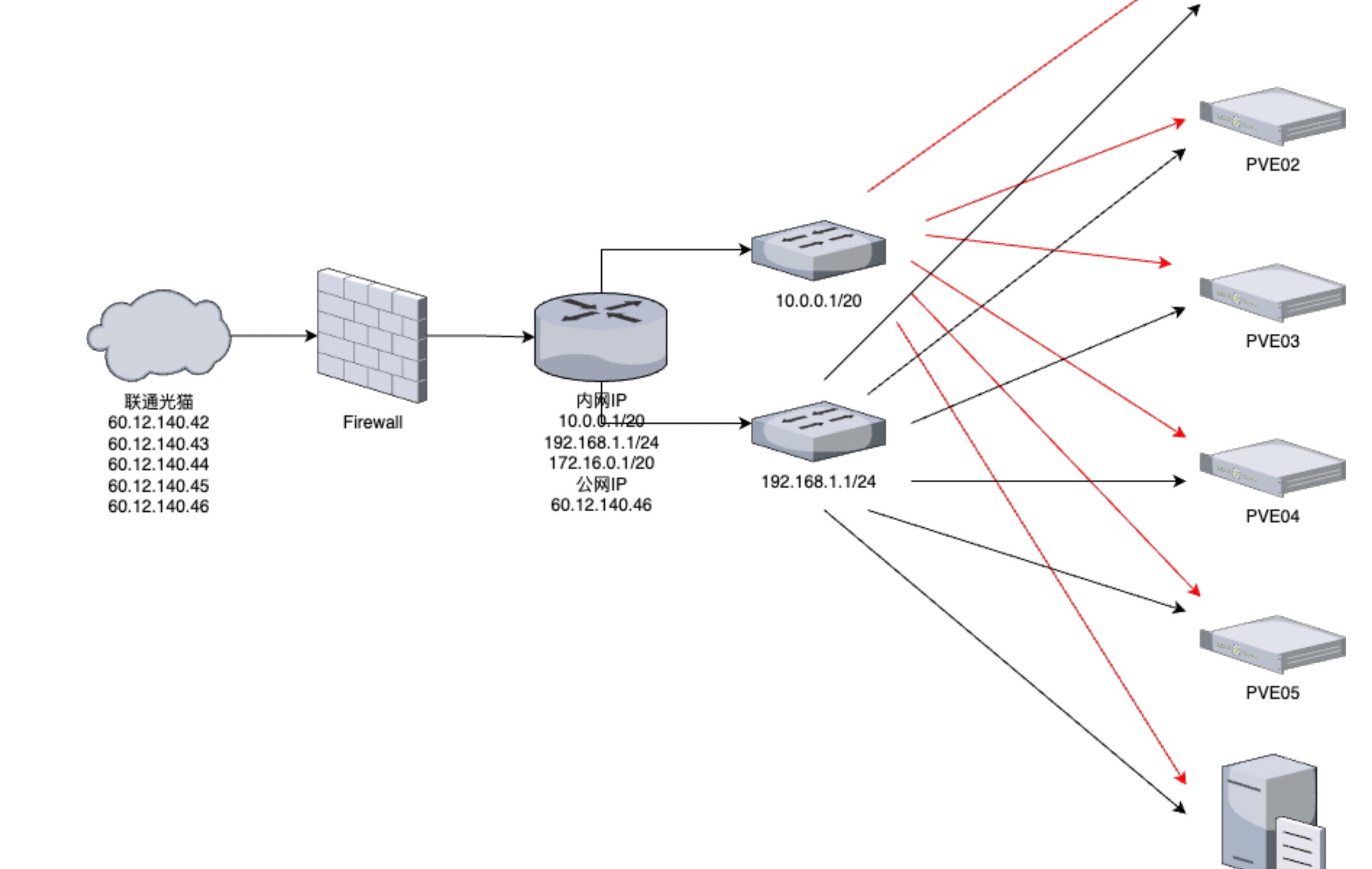 联通光猫
60.12.140.42
60.12.140.43
60.12.140.44
60.12.140.45
60.12.140.46

Firewall

内网IP
10.0.0.1/20
192.168.1.1/24
172.16.0.1/20
公网IP
60.12.140.46

10.0.0.1/20

192.168.1.1/24

PVE02

PVE03

PVE04

PVE05