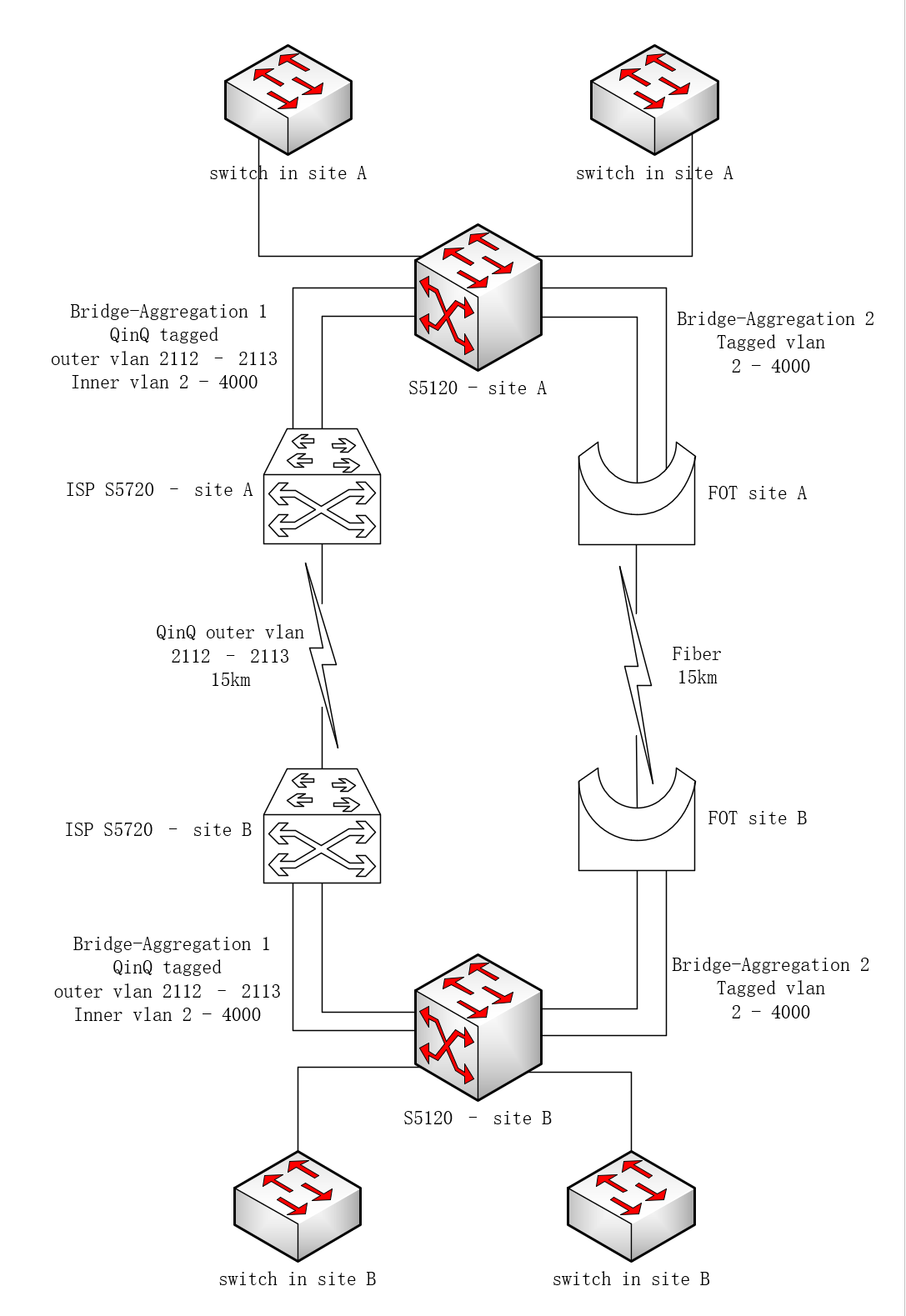 switch in site A

switch in site A

Bridge-Aggregation 1
QinQ tagged
outer vlan 2112 - 2113
Inner vlan 2 - 4000

S5120 - site A

Bridge-Aggregation 2
Tagged vlan
2 - 4000

ISP S5720 - site A

FOT site A

QinQ outer vlan
2112 - 2113
15km

Fiber
15km

ISP S5720 - site B

FOT site B

Bridge-Aggregation 1
QinQ tagged
outer vlan 2112 - 2113
Inner vlan 2 - 4000

Bridge-Aggregation 2
Tagged vlan
2 - 4000

S5120 - site B

switch in site B

switch in site B