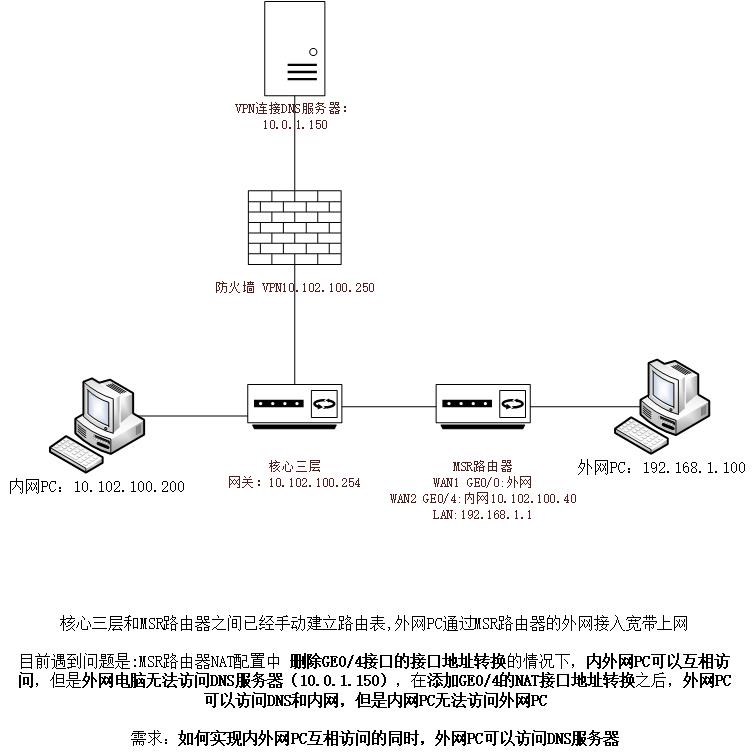 VPN连接DNS服务器：
10.0.1.150

防火墙 VPN10.102.100.250

内网PC：10.102.100.200

核心三层
网关：10.102.100.254

MSR路由器
WAN1 GE0/0:外网
WAN2 GE0/4:内网10.102.100.40
LAN:192.168.1.1

外网PC：192.168.1.100

核心三层和MSR路由器之间已经手动建立路由表,外网PC通过MSR路由器的外网接入宽带上网

目前遇到问题是:MSR路由器NAT配置中 删除GE0/4接口的接口地址转换的情况下，内外网PC可以互相访问，但是外网电脑无法访问DNS服务器（10.0.1.150），在添加GE0/4的NAT接口地址转换之后，外网PC可以访问DNS和内网，但是内网PC无法访问外网PC

需求：如何实现内外网PC互相访问的同时，外网PC可以访问DNS服务器