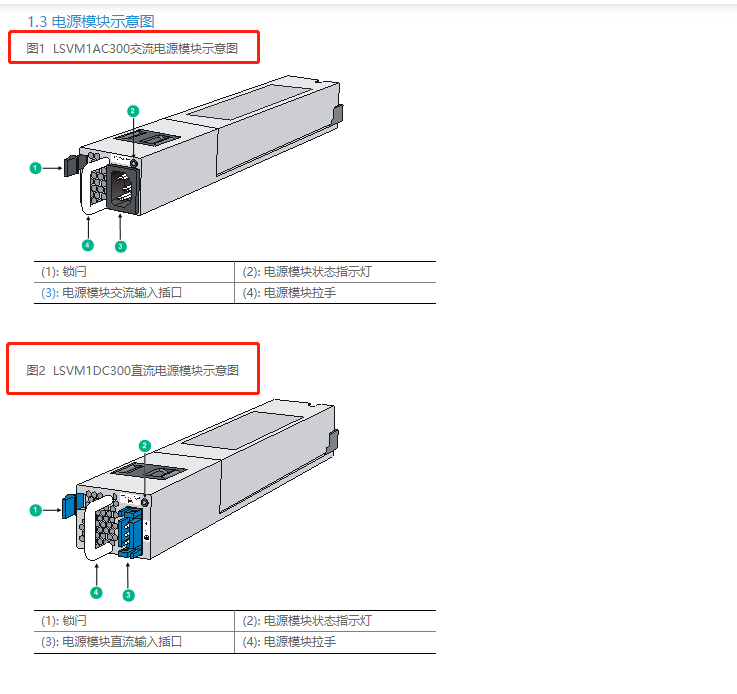 1.3 电源模块示意图

图1 LSVM1AC300交流电源模块示意图

2
1
4
3

| (1): 锁闩 | (2): 电源模块状态指示灯 |
|---|---|
| (3): 电源模块交流输入插口 | (4): 电源模块拉手 |

图2 LSVM1DC300直流电源模块示意图

2
1
4
3

| (1): 锁闩 | (2): 电源模块状态指示灯 |
|---|---|
| (3): 电源模块直流输入插口 | (4): 电源模块拉手 |