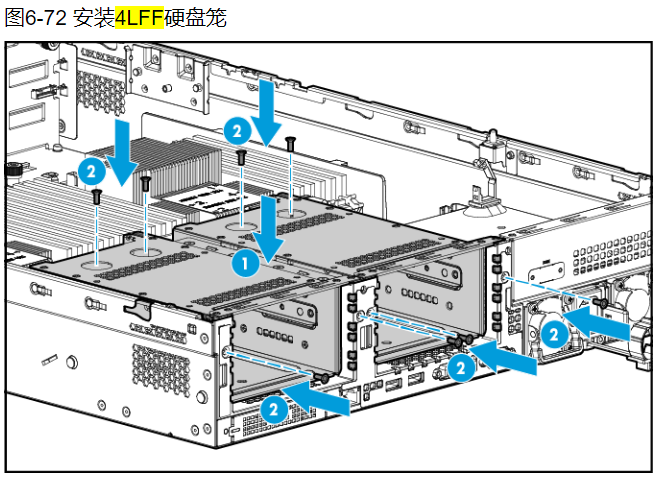 图6-72 安装4LFF硬盘笼

2
2
1
2
2
2