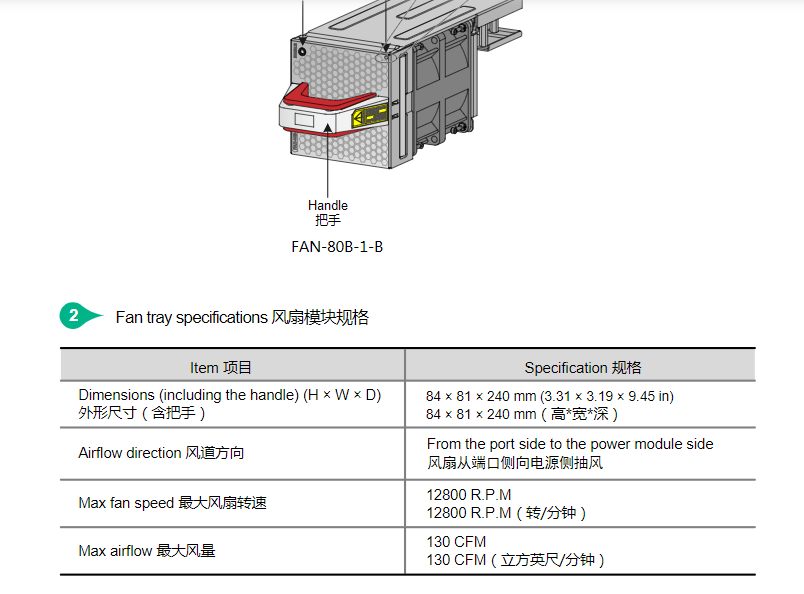 Handle
把手

FAN-80B-1-B

2 Fan tray specifications 风扇模块规格

| Item 项目 | Specification 规格 |
|---|---|
| Dimensions (including the handle) (H × W × D) 外形尺寸（含把手） | 84 × 81 × 240 mm (3.31 × 3.19 × 9.45 in) 84 × 81 × 240 mm（高*宽*深） |
| Airflow direction 风道方向 | From the port side to the power module side 风扇从端口侧向电源侧抽风 |
| Max fan speed 最大风扇转速 | 12800 R.P.M 12800 R.P.M（转/分钟） |
| Max airflow 最大风量 | 130 CFM 130 CFM（立方英尺/分钟） |