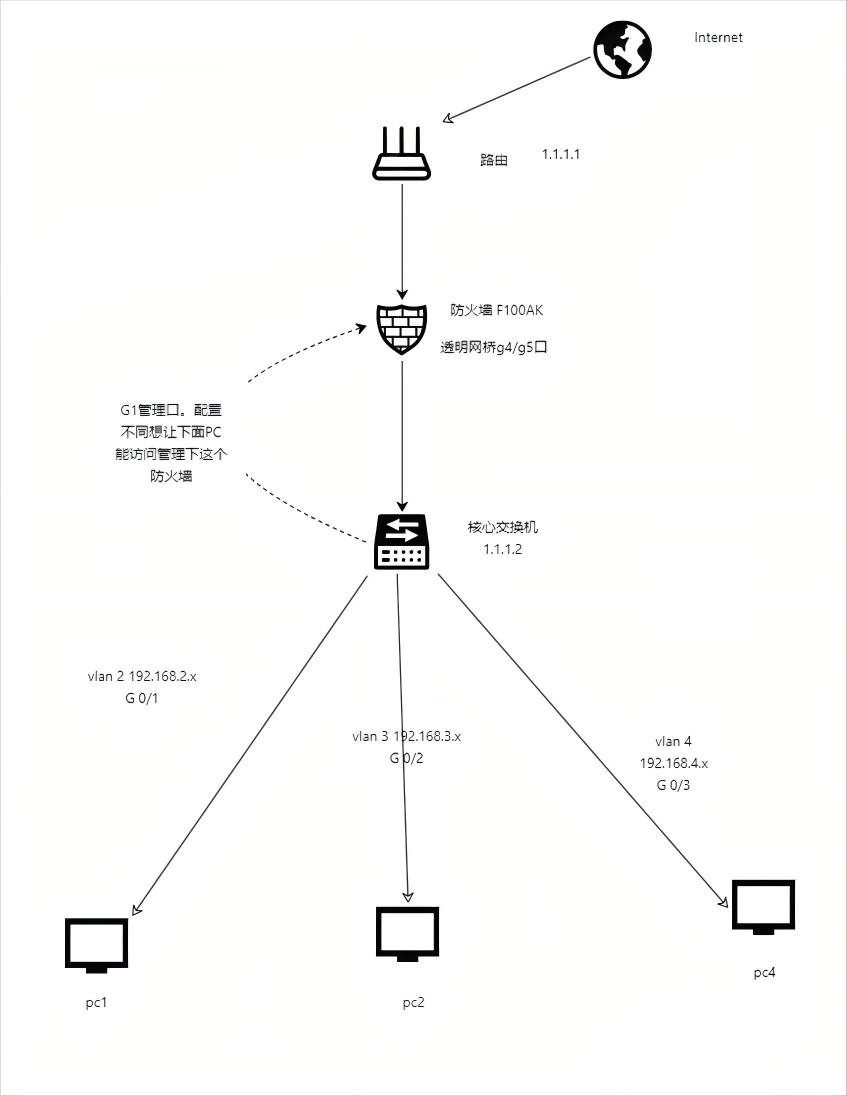 Internet

路由 1.1.1.1

防火墙 F100AK

透明网桥g4/g5口

G1管理口。配置不同想让下面PC能访问管理下这个防火墙

核心交换机
1.1.1.2

vlan 2 192.168.2.x
G 0/1

vlan 3 192.168.3.x
G 0/2

vlan 4
192.168.4.x
G 0/3

pc1

pc2

pc4