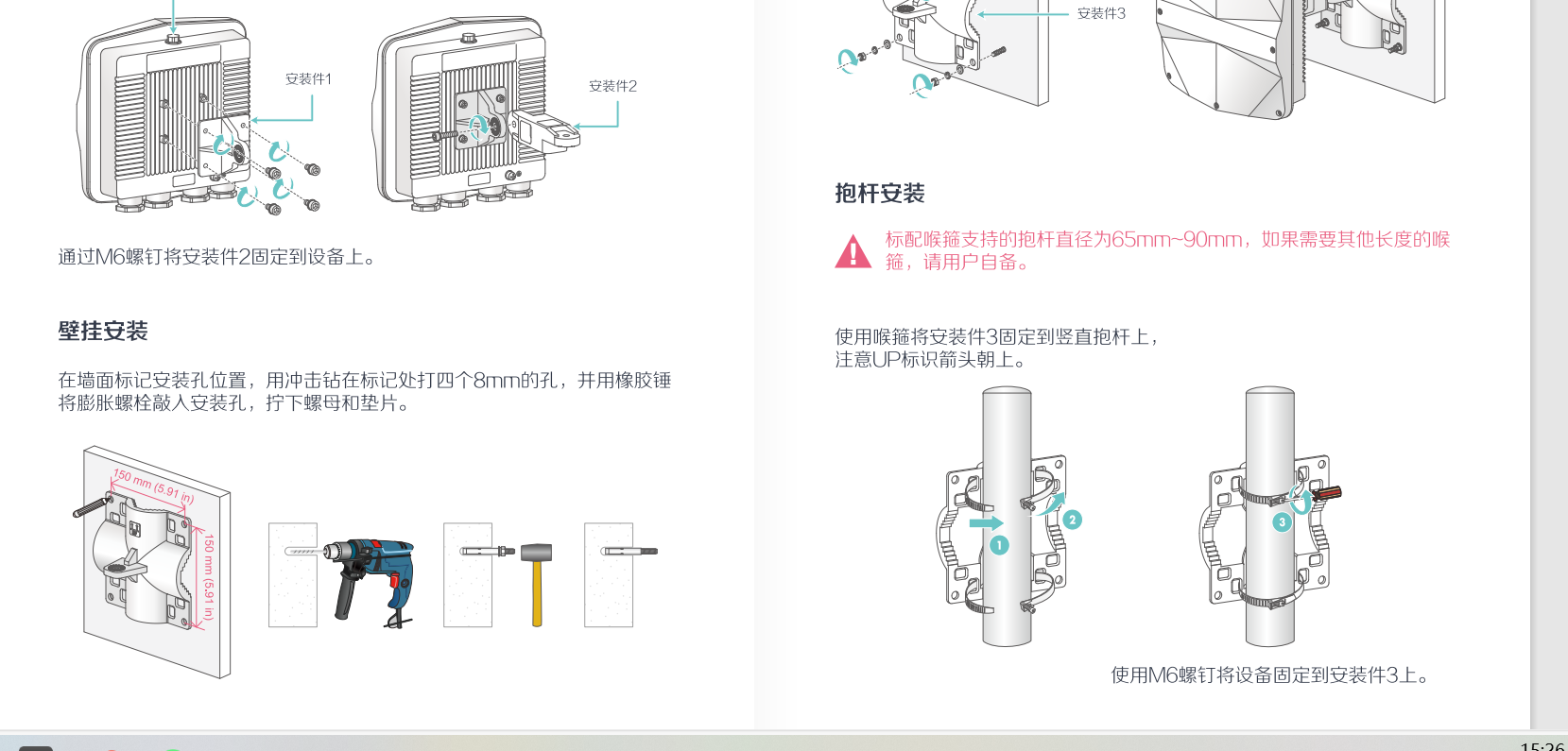 安装件1

安装件2

通过M6螺钉将安装件2固定到设备上。

壁挂安装

在墙面标记安装孔位置，用冲击钻在标记处打四个8mm的孔，并用橡胶锤将膨胀螺栓敲入安装孔，拧下螺母和垫片。

150 mm (5.91 in)

150 mm (5.91 in)

安装件3

抱杆安装

标配喉箍支持的抱杆直径为65mm~90mm，如果需要其他长度的喉箍，请用户自备。

使用喉箍将安装件3固定到竖直抱杆上，注意UP标识箭头朝上。

1

2

3

使用M6螺钉将设备固定到安装件3上。

15:26