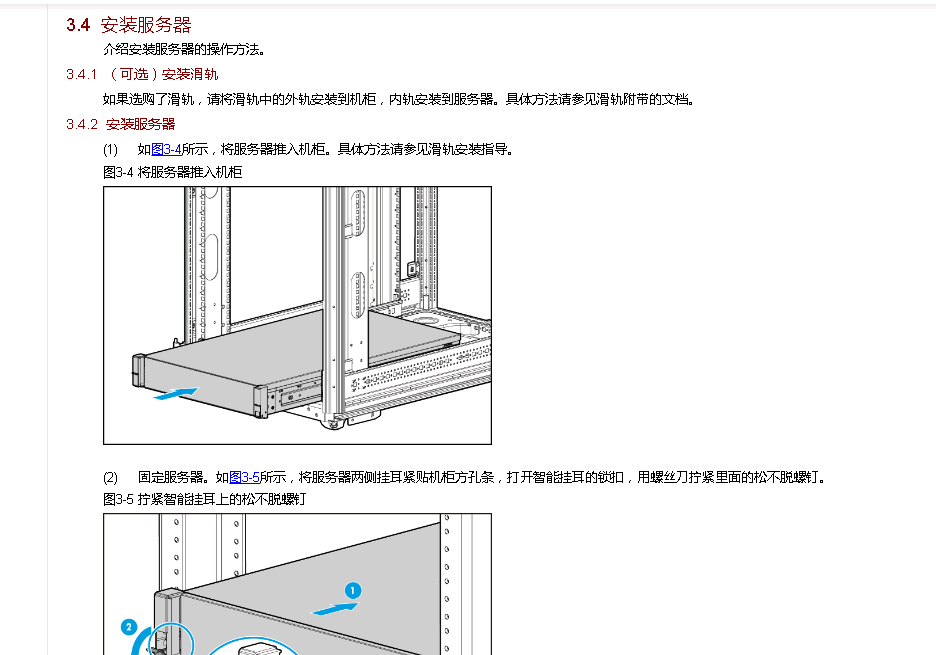 3.4 安装服务器

介绍安装服务器的操作方法。

3.4.1 （可选）安装滑轨

如果选购了滑轨，请将滑轨中的外轨安装到机柜，内轨安装到服务器。具体方法请参见滑轨附带的文档。

3.4.2 安装服务器

(1) 如图3-4所示，将服务器推入机柜。具体方法请参见滑轨安装指导。

图3-4 将服务器推入机柜

(2) 固定服务器。如图3-5所示，将服务器两侧挂耳紧贴机柜方孔条，打开智能挂耳的锁扣，用螺丝刀拧紧里面的松不脱螺钉。

图3-5 拧紧智能挂耳上的松不脱螺钉

1

2